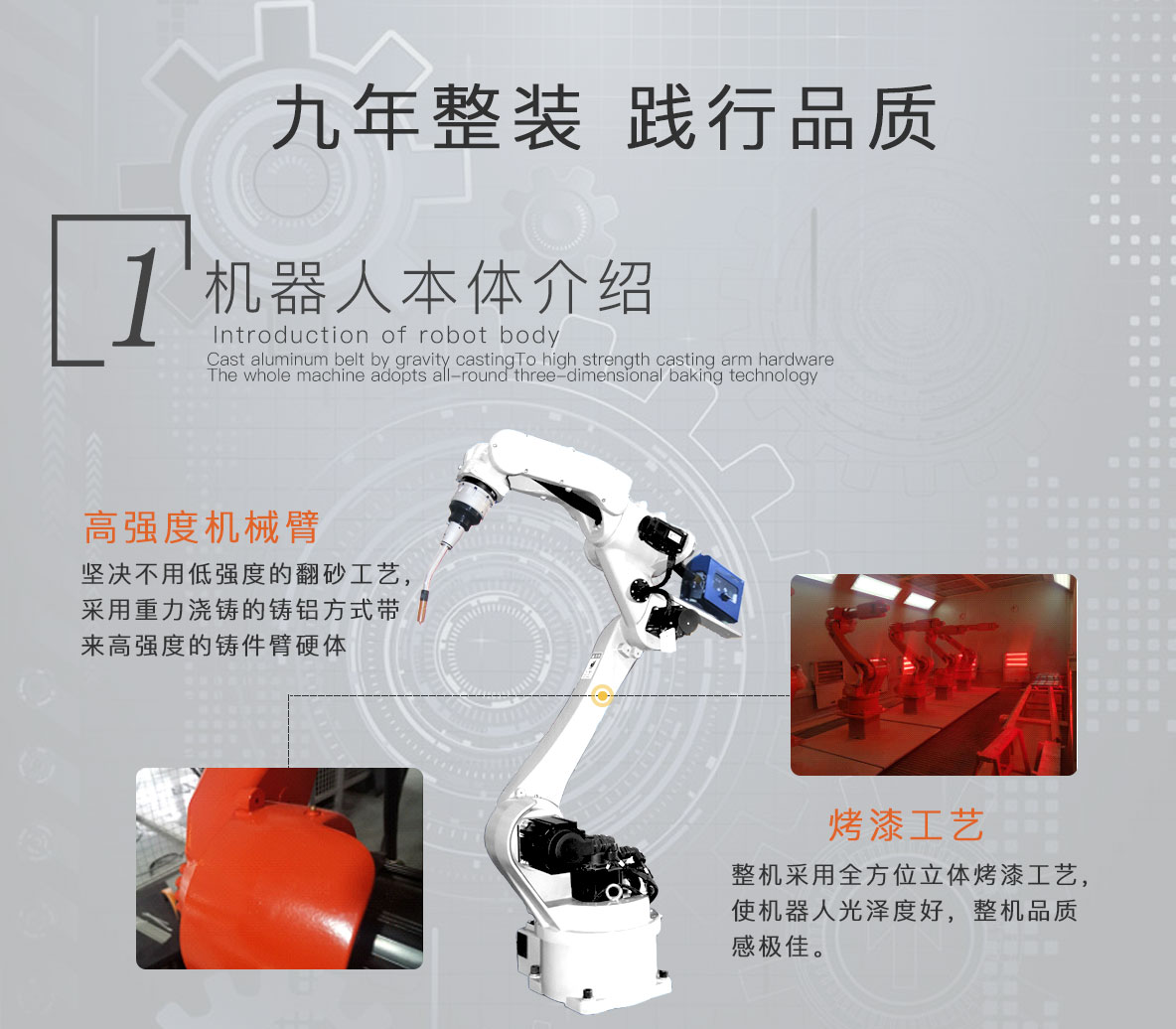 九年整装 践行品质

1 机器人本体介绍

Introduction of robot body

Cast aluminum belt by gravity castingTo high strength casting arm hardware
The whole machine adopts all-round three-dimensional baking technology

高强度机械臂

坚决不用低强度的翻砂工艺，采用重力浇铸的铸铝方式带来高强度的铸件臂硬体

烤漆工艺

整机采用全方位立体烤漆工艺，使机器人光泽度好，整机品质感极佳。